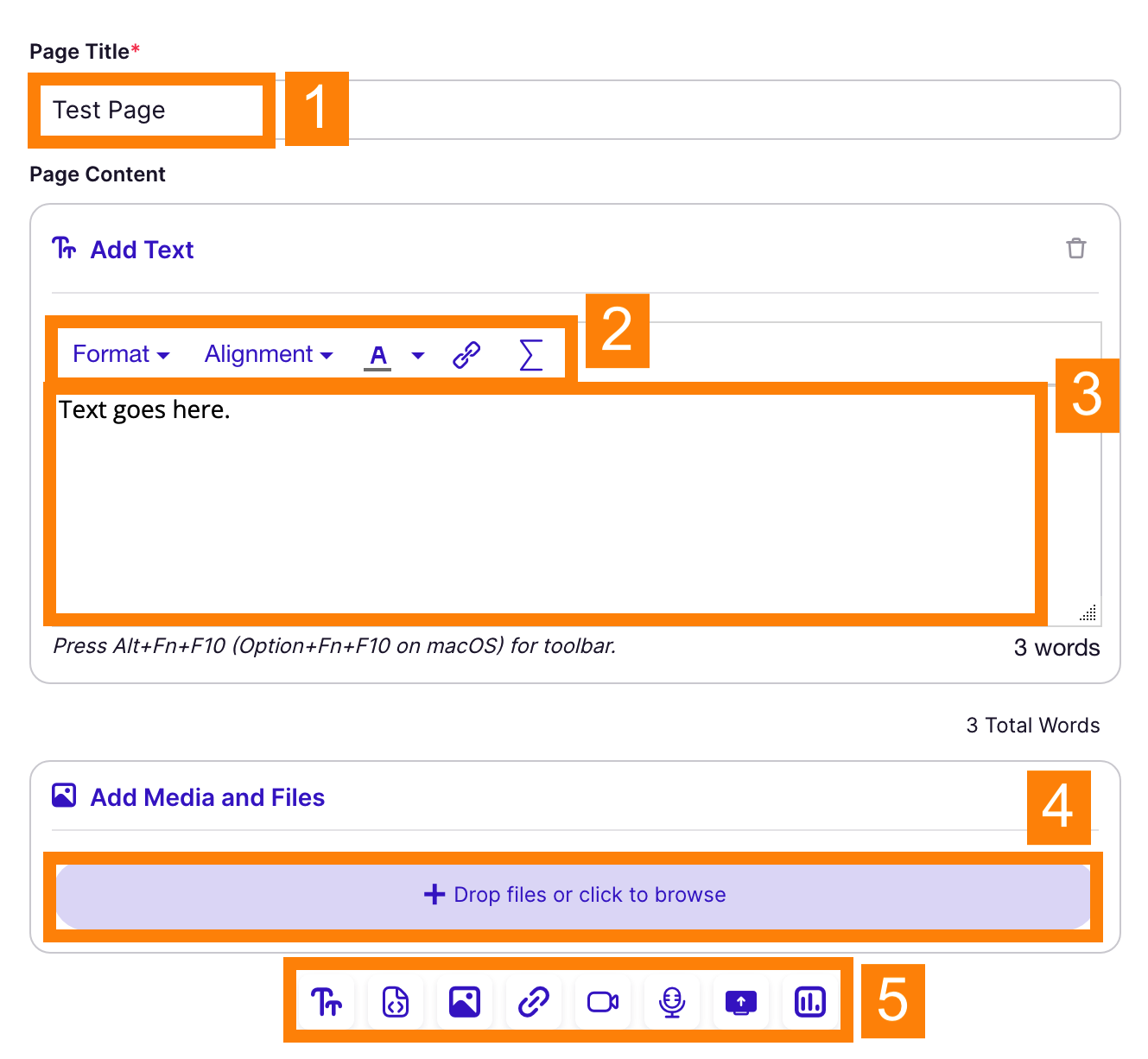 Page Title*

Test Page

1

Page Content

Add Text

Format Alignment A

2

Text goes here.

3

Press Alt+Fn+F10 (Option+Fn+F10 on macOS) for toolbar.

3 words

3 Total Words

Add Media and Files

4

+ Drop files or click to browse

5